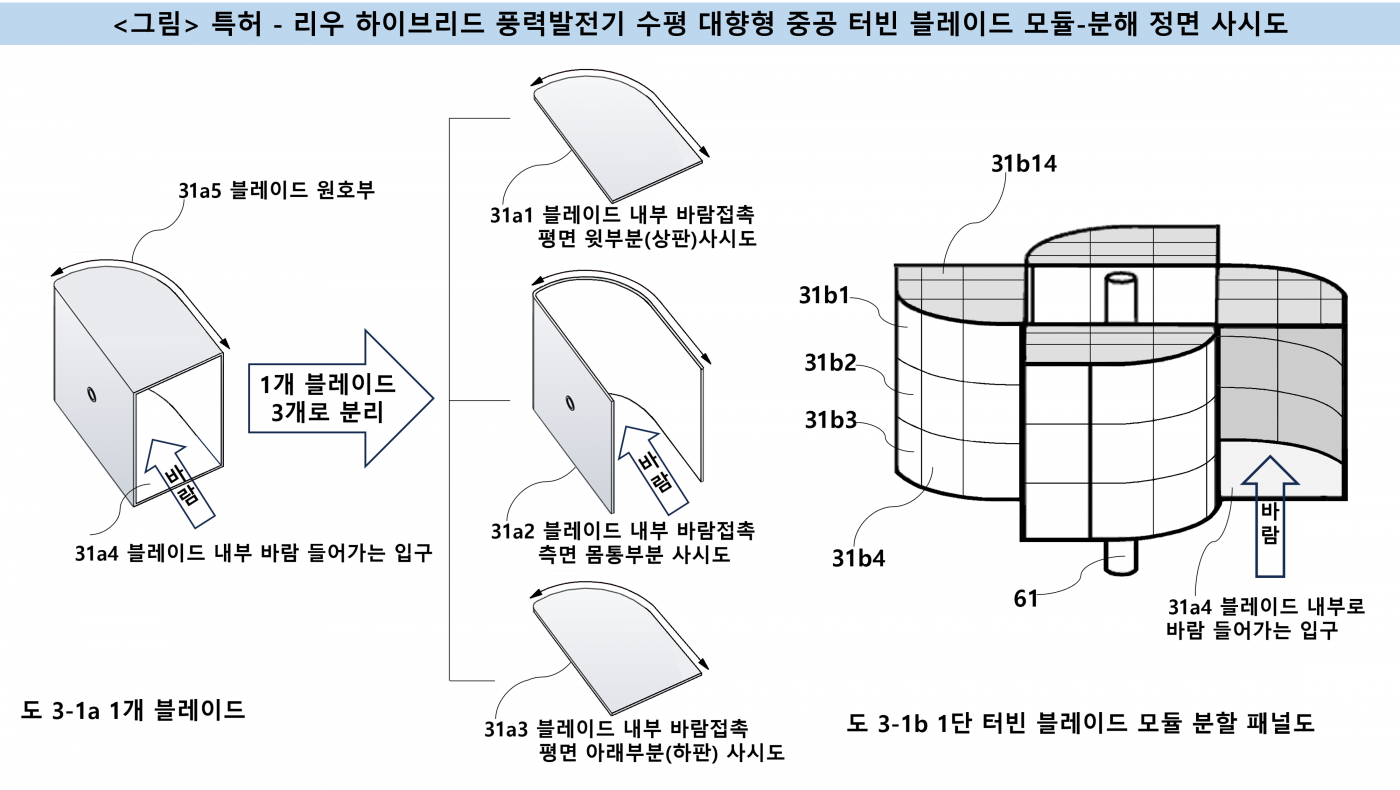 <그림> 특허 - 리우 하이브리드 풍력발전기 수평 대향형 중공 터빈 블레이드 모듈-분해 정면 사시도

31a5 블레이드 원호부

바람

31a4 블레이드 내부 바람 들어가는 입구

도 3-1a 1개 블레이드

1개 블레이드
3개로 분리

31a1 블레이드 내부 바람접촉
평면 윗부분(상판)사시도

바람

31a2 블레이드 내부 바람접촉
측면 몸통부분 사시도

31a3 블레이드 내부 바람접촉
평면 아래부분(하판) 사시도

31b14

31b1

31b2

31b3

31b4

61

바람

31a4 블레이드 내부로
바람 들어가는 입구

도 3-1b 1단 터빈 블레이드 모듈 분할 패널도